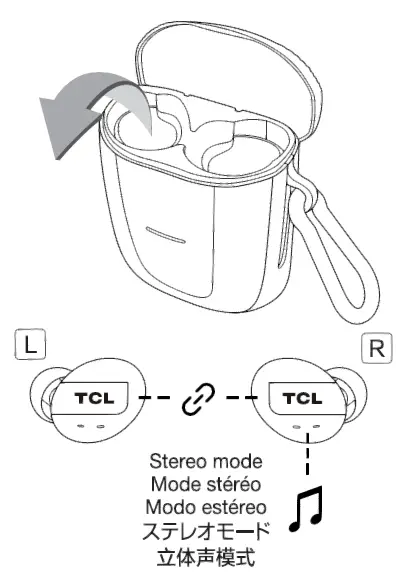 L

R

TCL

TCL

Stereo mode
Mode stéréo
Modo estéreo
ステレオモード
立体声模式