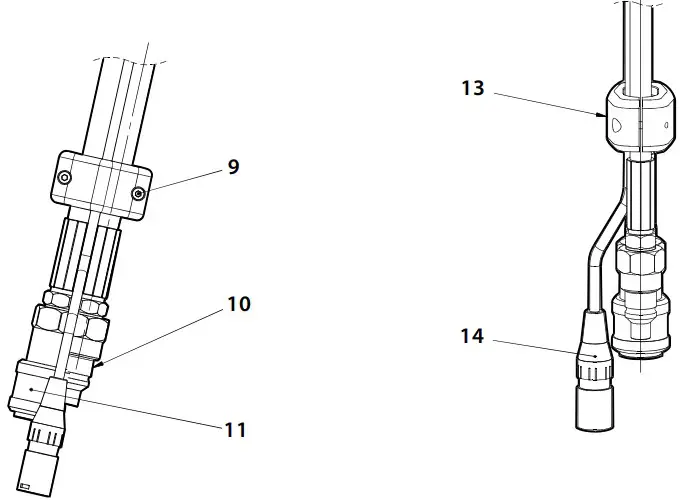 9

10

11

13

14