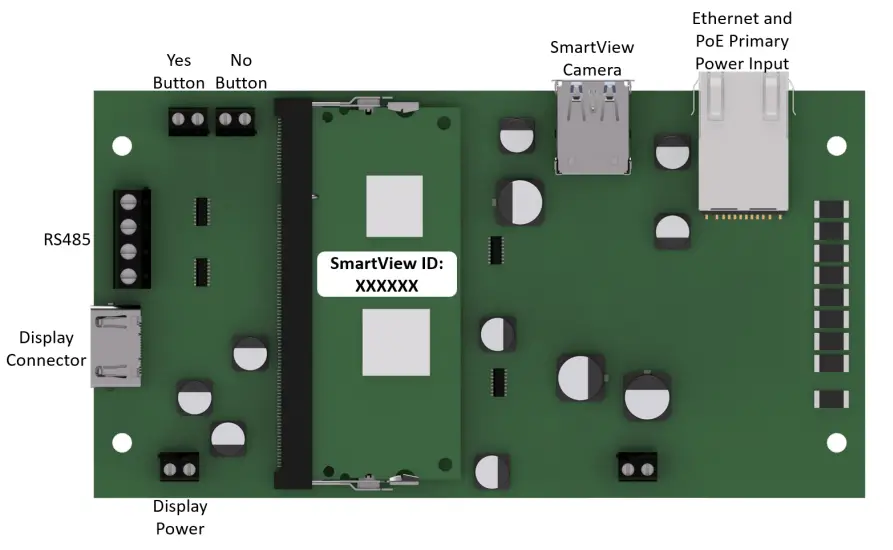 Yes Button

No Button

SmartView Camera

Ethernet and PoE Primary Power Input

RS485

SmartView ID: XXXXXX

Display Connector

Display Power