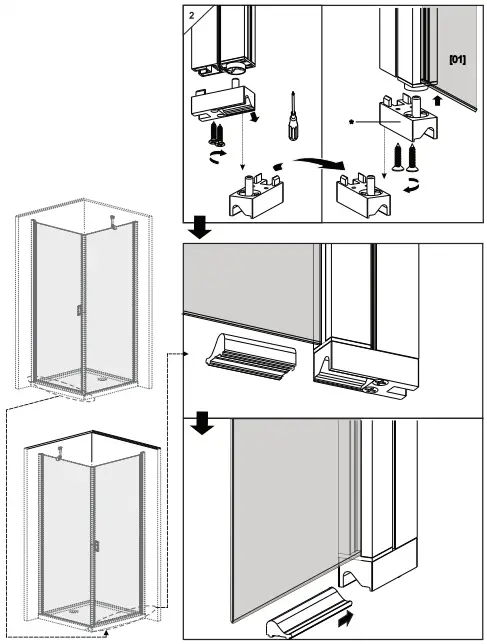 2

[01]

*