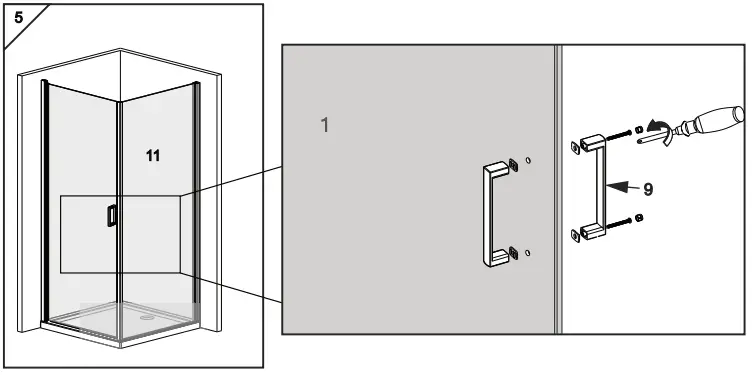 5

11

1

9