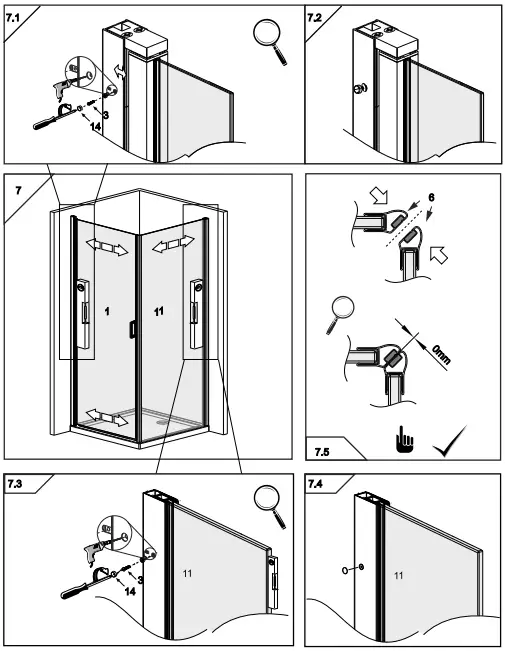 7.1

3

14

7.2

7

1

11

6

0mm

7.5

7.3

3

14

11

7.4

11