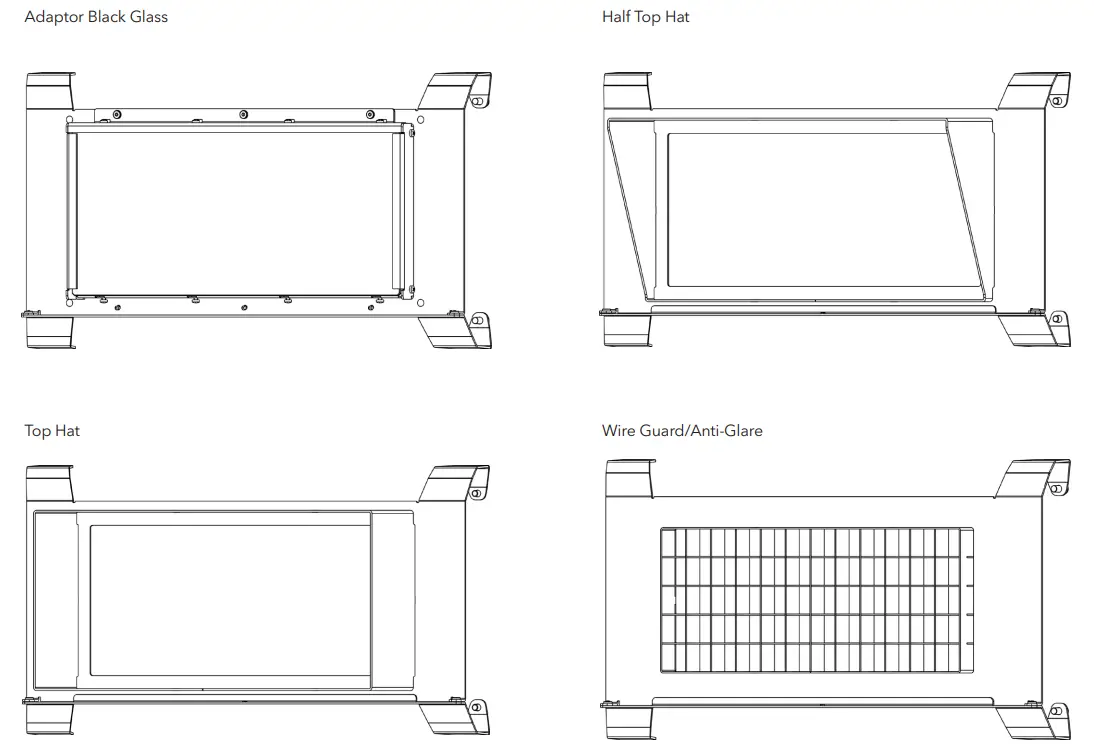 Adaptor Black Glass

Half Top Hat

Top Hat

Wire Guard/Anti-Glare