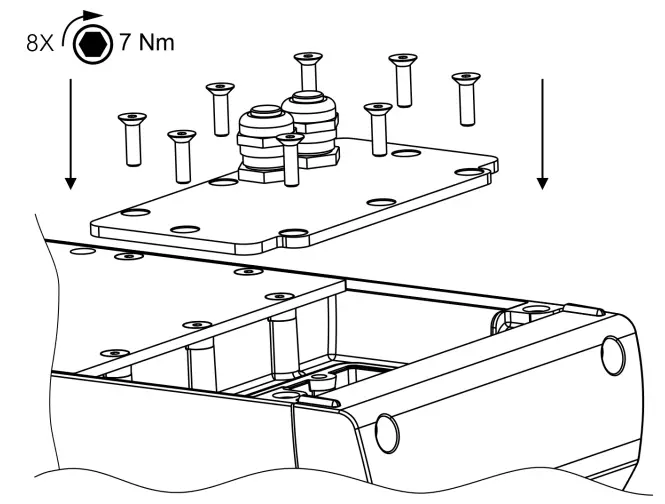 8X 7 Nm