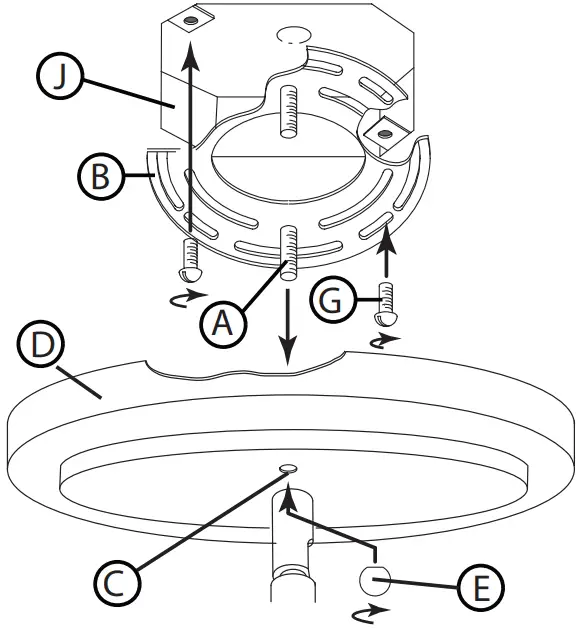 J
B
A
G
D
C
E