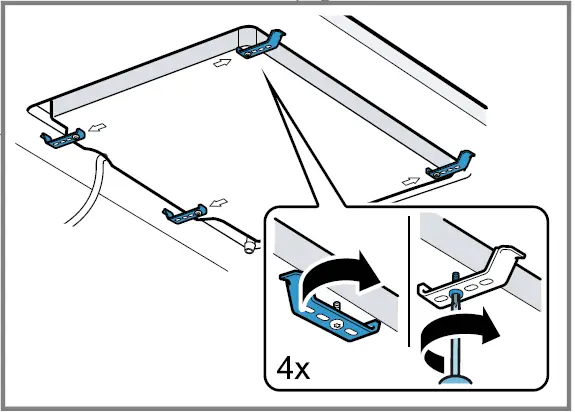 4x