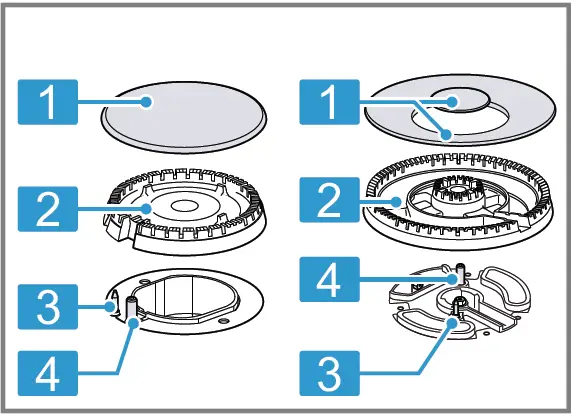 1
2
3
4
1
2
4
3