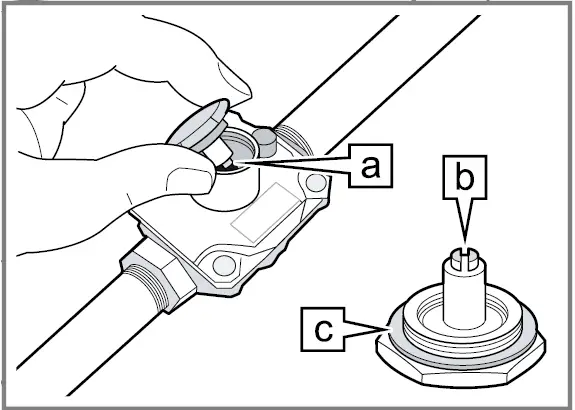 a
b
c