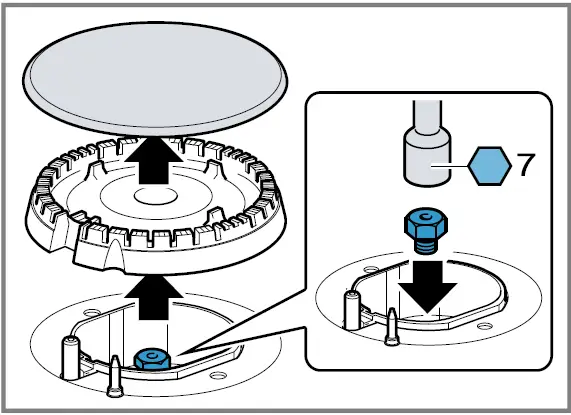 7