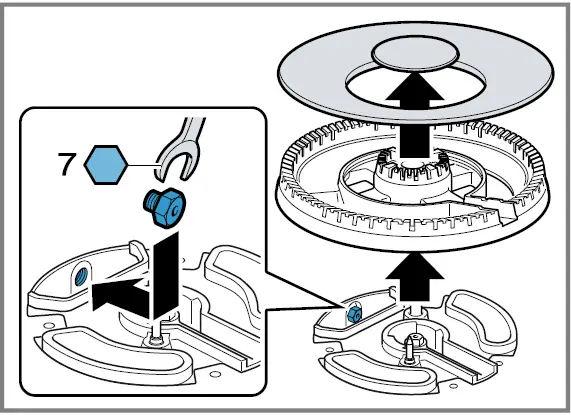 7