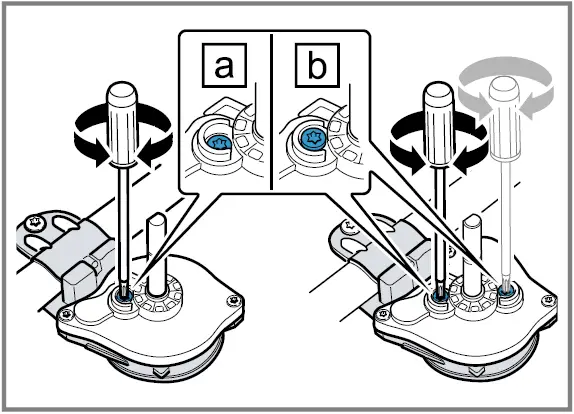 a

b