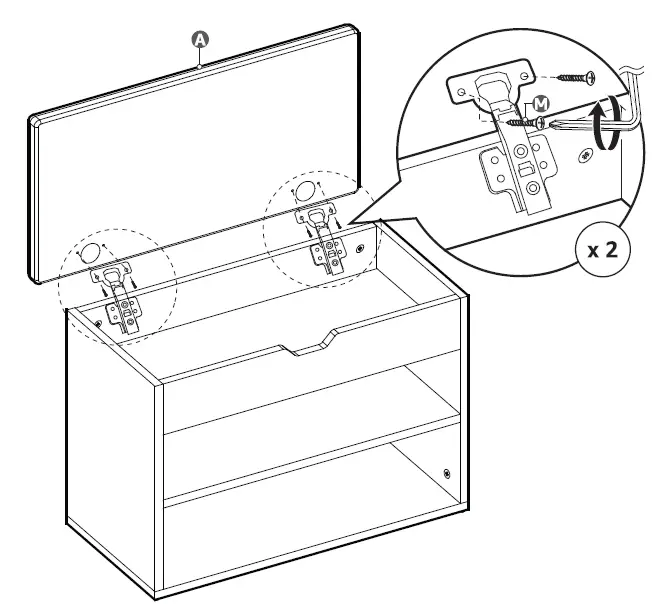 A

M

x 2