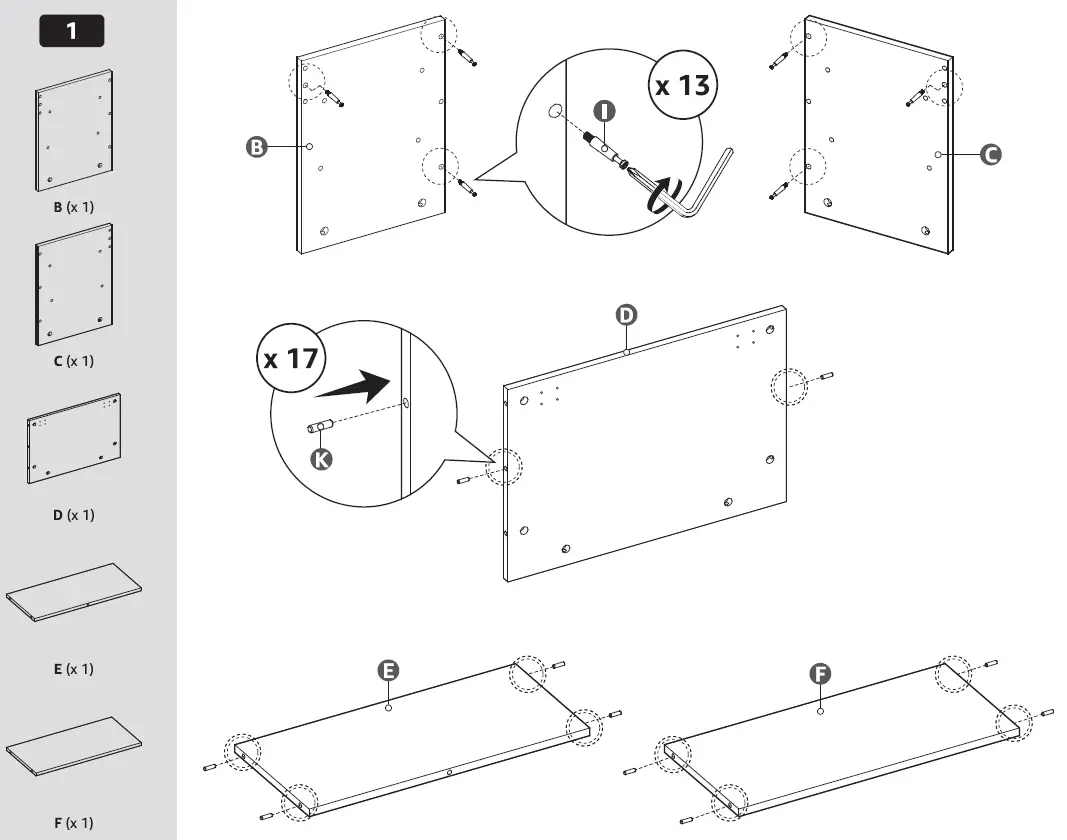 1

B (x 1)

C (x 1)

D (x 1)

E (x 1)

F (x 1)

B

x 13

I

C

D

x 17

K

E

F