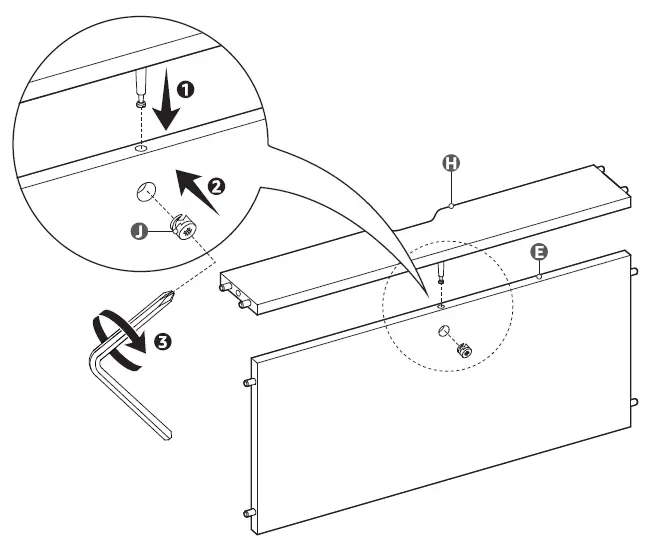 1
2
J
3
H
E