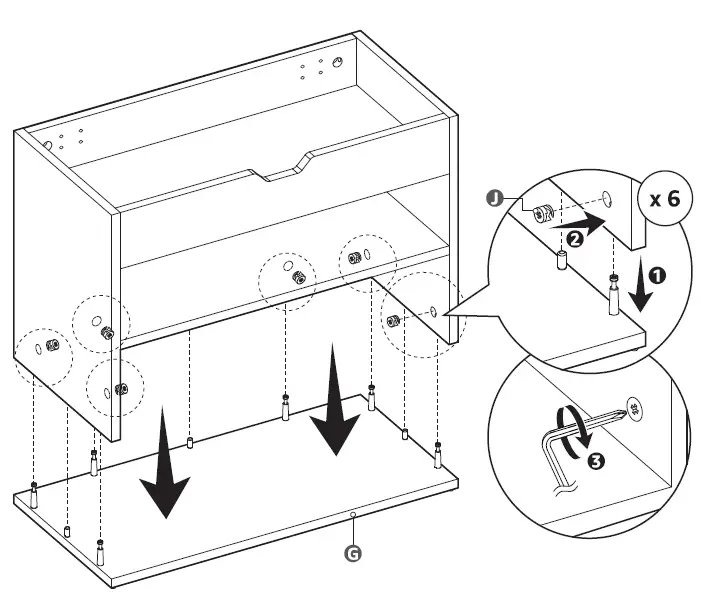 J
x 6
2
1
3
G