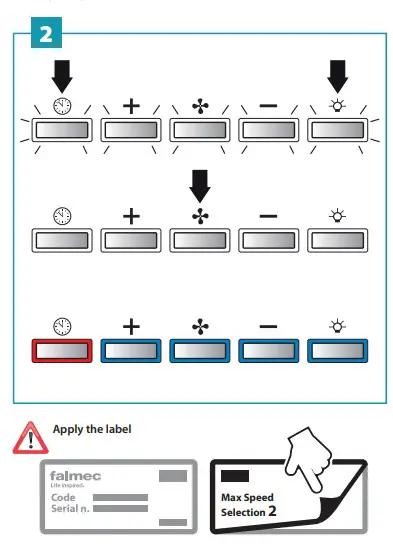 2

+

−

+

−

+

−

Apply the label

falmec
Life inspired.
Code
Serial n.

Max Speed
Selection 2