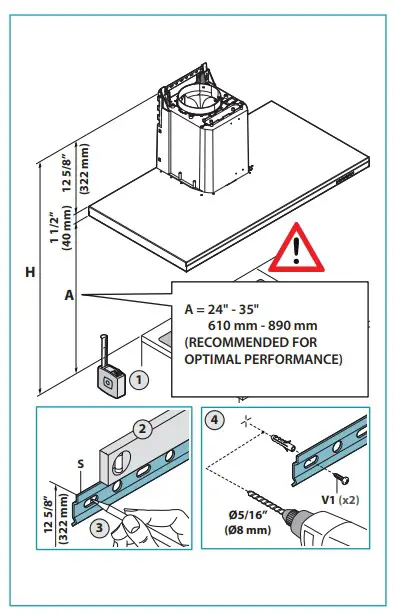 12 5/8"
(322 mm)

1 1/2"
(40 mm)

H

A

A = 24" - 35"
610 mm - 890 mm
(RECOMMENDED FOR OPTIMAL PERFORMANCE)

1

2

S

12 5/8"
(322 mm)

3

4

V1 (x2)

Ø5/16"
(Ø8 mm)