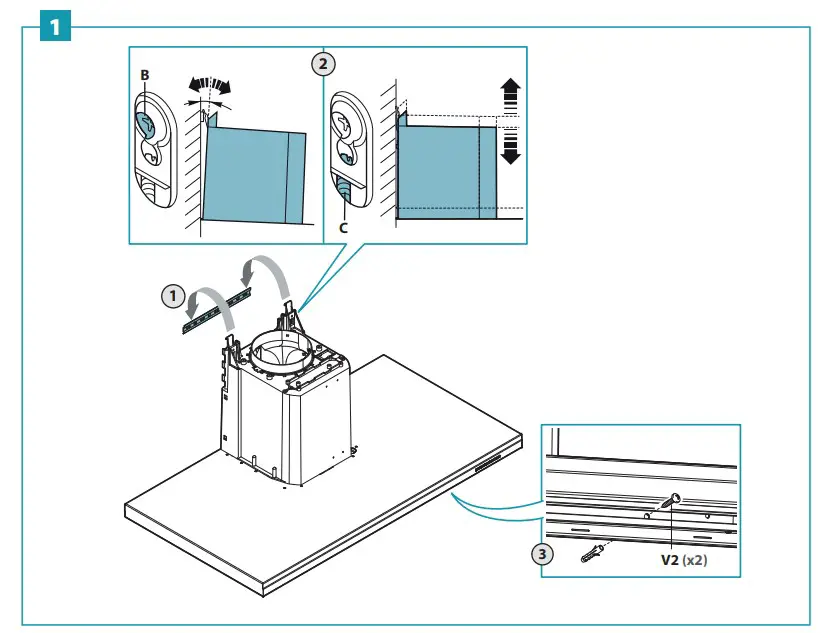 1

B

2

C

1

3

V2 (x2)