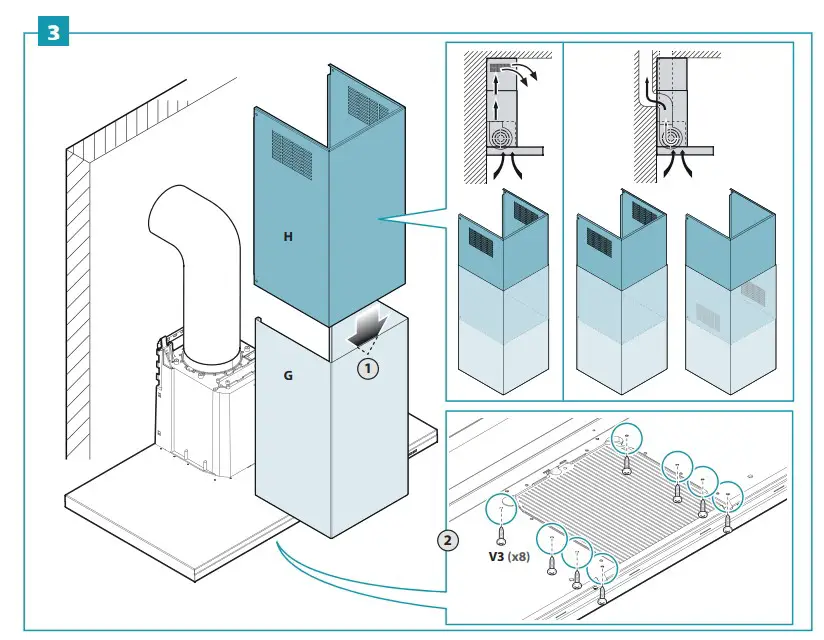 3

H

G

1

2

V3 (x8)