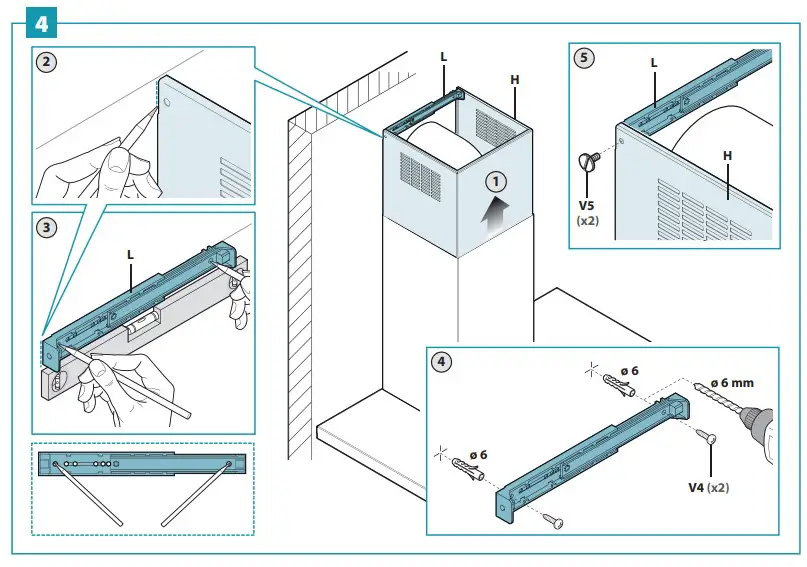 4

2

3

L

L

H

1

5

L

H

V5
(x2)

4

ø 6

ø 6 mm

ø 6

V4 (x2)