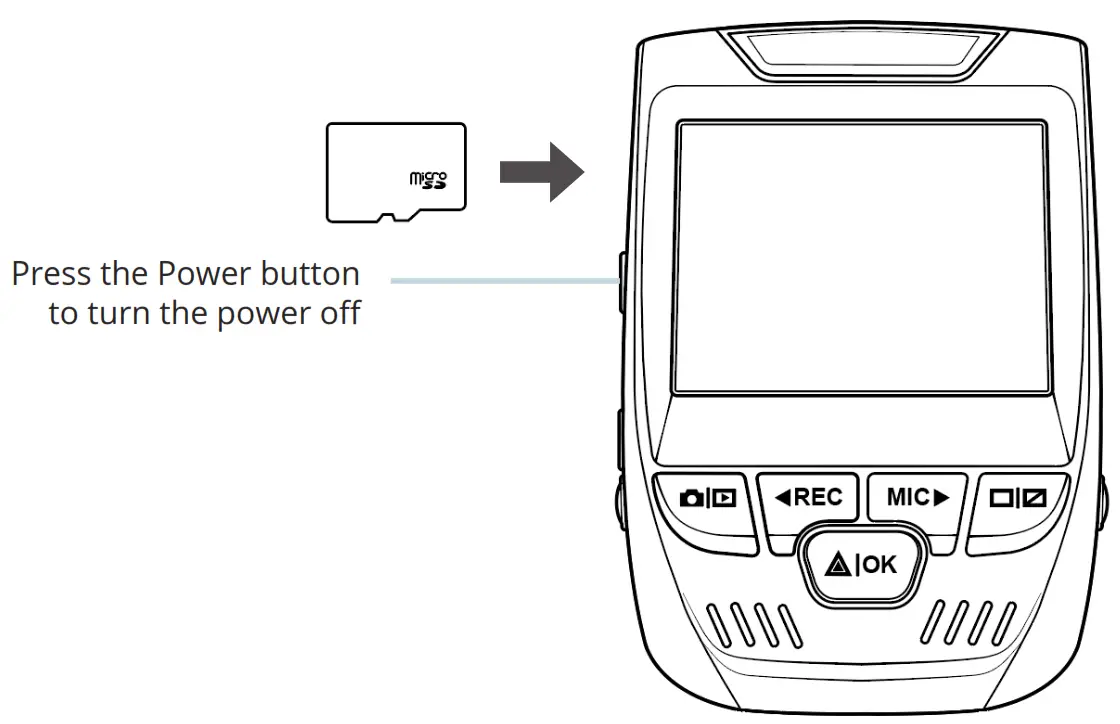 micro SD

Press the Power button to turn the power off

◀REC

MIC▶

OK