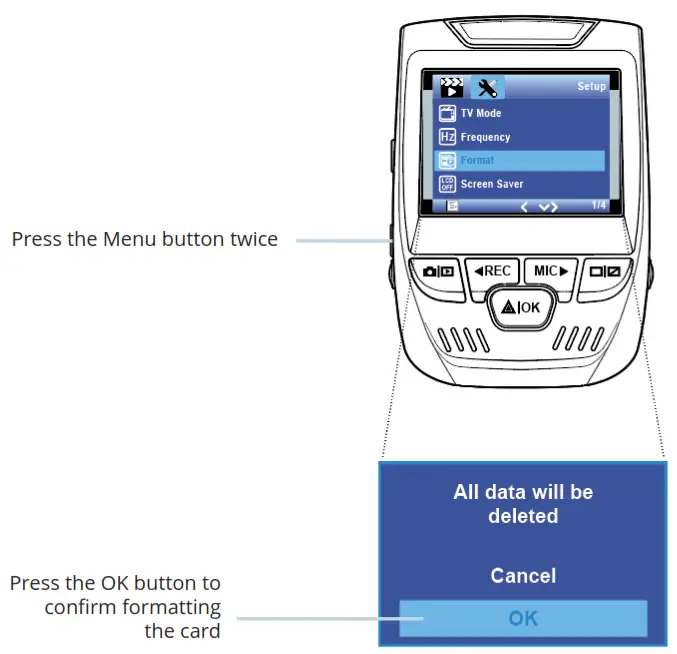 Setup
TV Mode
Hz Frequency
Format
LCD OFF Screen Saver
1/4

Press the Menu button twice

REC
MIC
OK

All data will be deleted

Cancel

OK

Press the OK button to confirm formatting the card