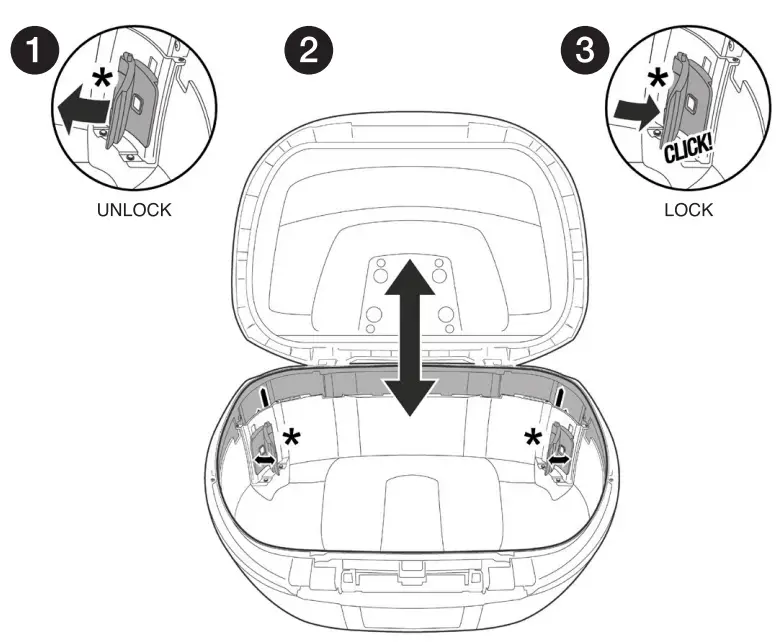 1
*
UNLOCK

2
*
*

3
*
CLICK!
LOCK