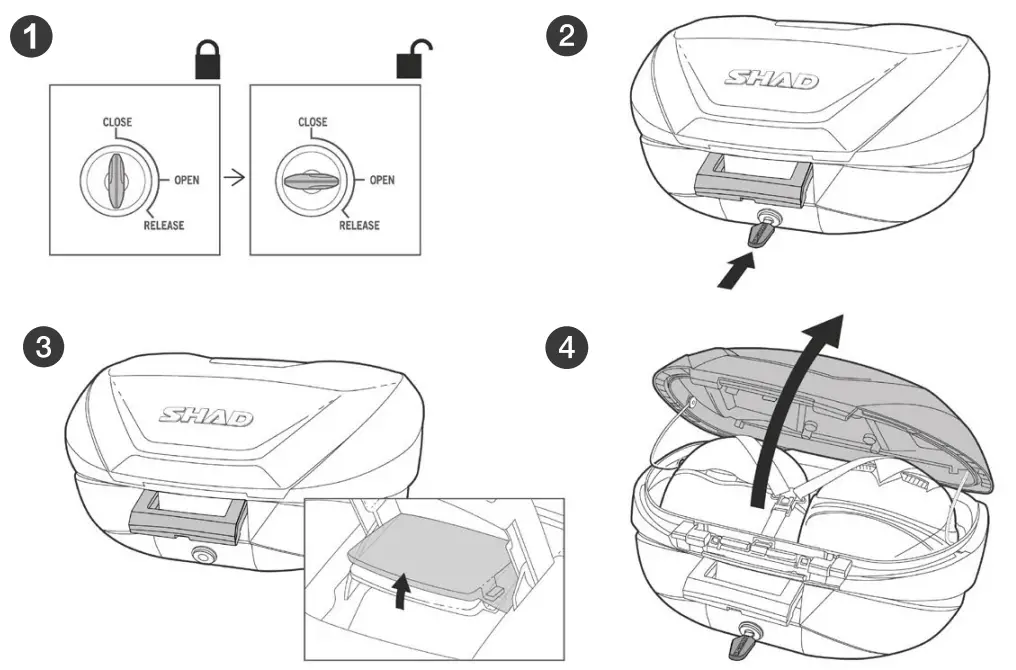 1

CLOSE
OPEN
RELEASE

CLOSE
OPEN
RELEASE

2

SHAD

3

SHAD

4