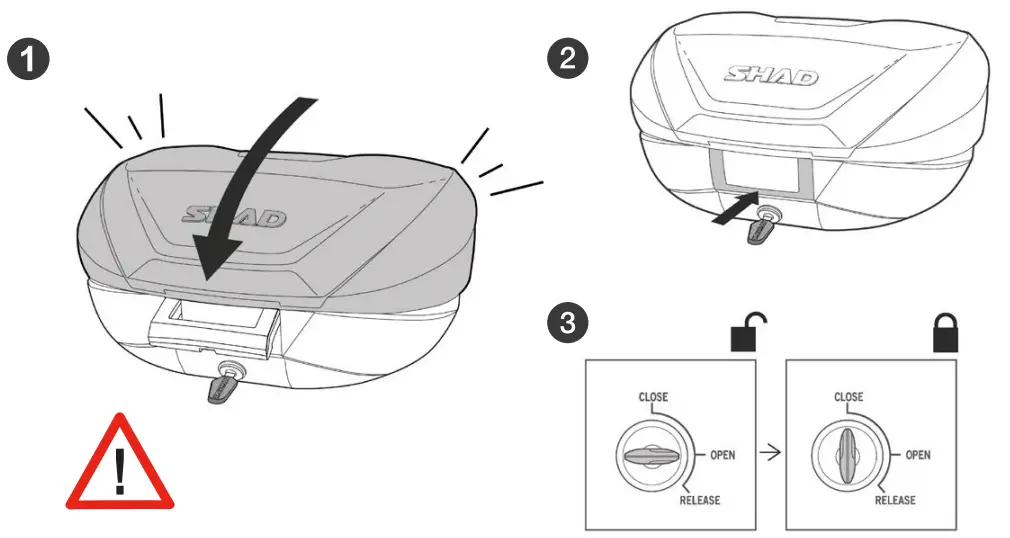 1

SHAD

!

2

SHAD

3

CLOSE
OPEN
RELEASE

CLOSE
OPEN
RELEASE