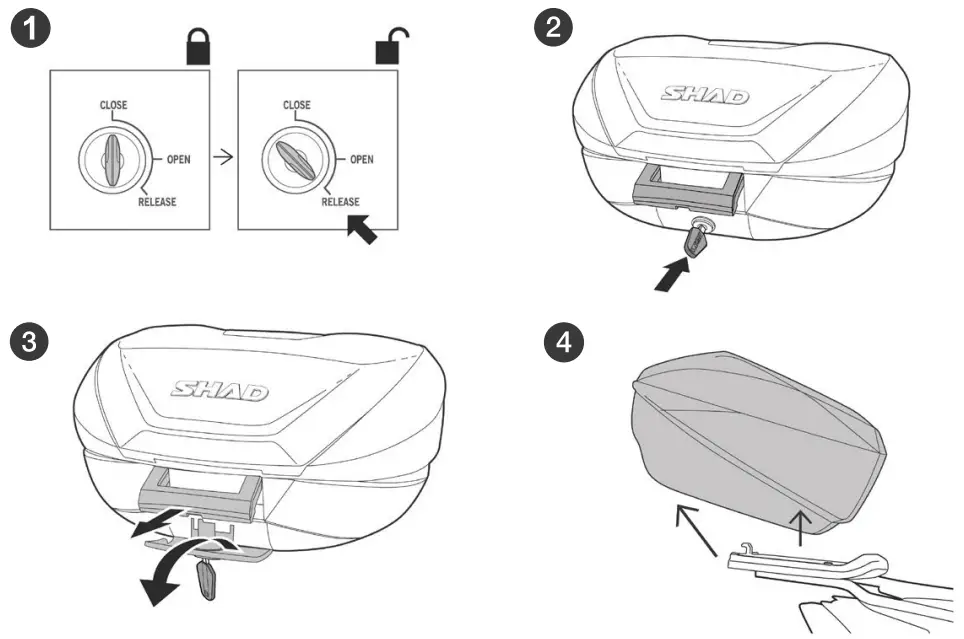 1

CLOSE
OPEN
RELEASE

CLOSE
OPEN
RELEASE

2

SHAD

3

SHAD

4