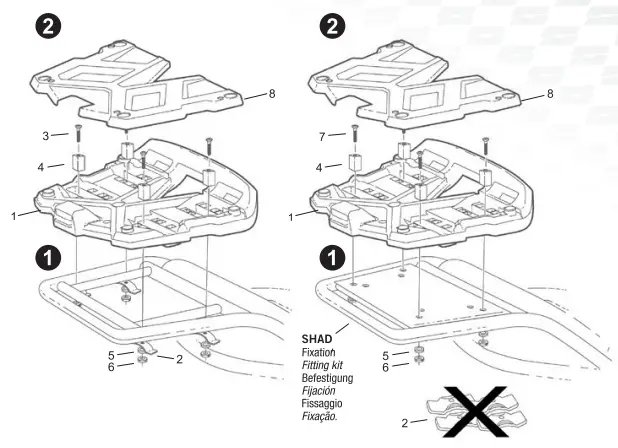 2

8

3

4

1

1

5

6

2

2

8

7

4

1

1

SHAD
Fixation
Fitting kit
Befestigung
Fijación
Fissaggio
Fixação.

5

6

2