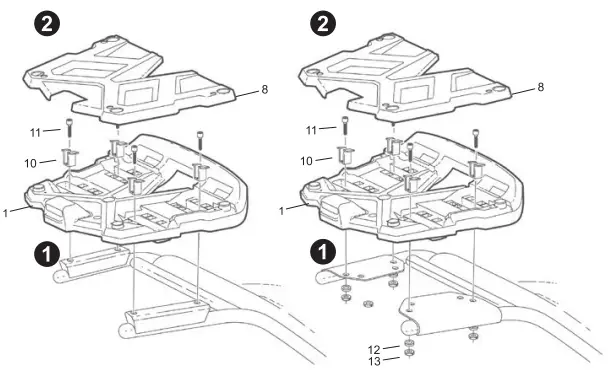 2
8
11
10
1
1

2
8
11
10
1
1
12
13