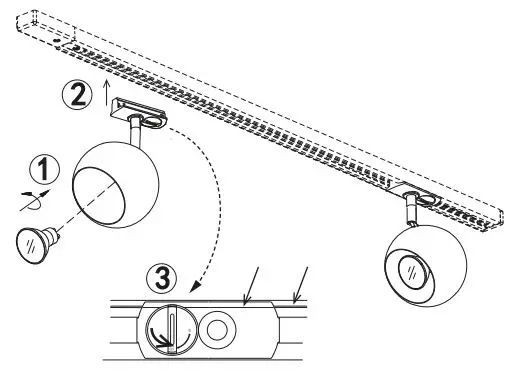 2
1
3