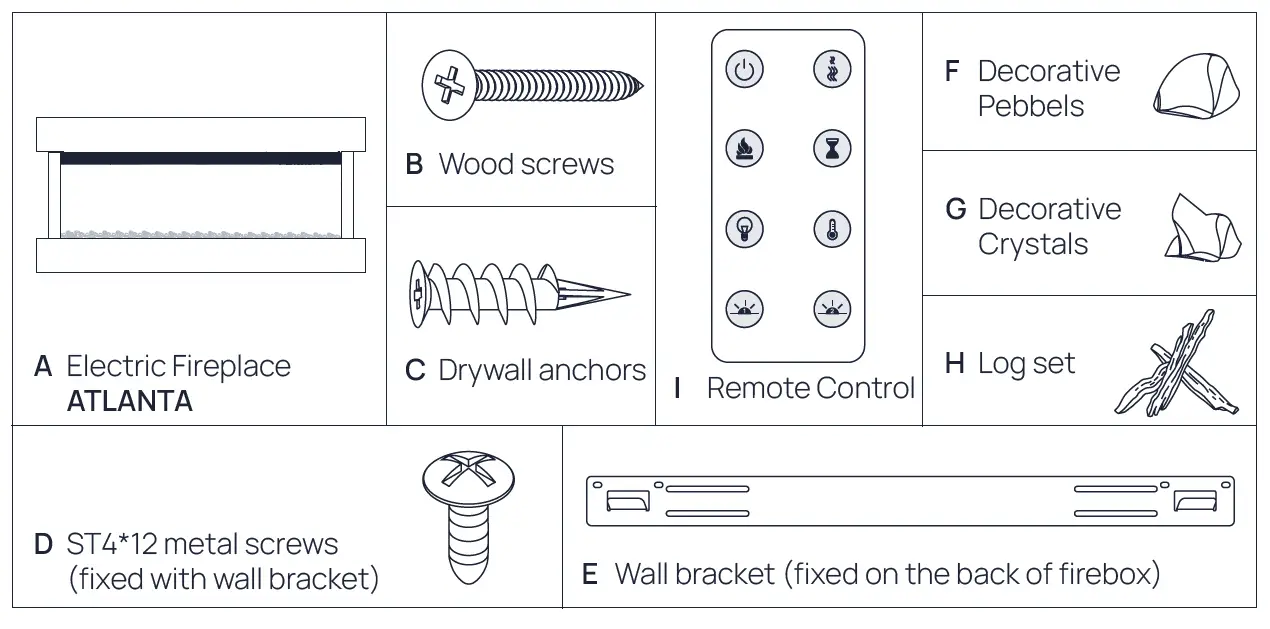 A Electric Fireplace
ATLANTA

B Wood screws

C Drywall anchors

I Remote Control

F Decorative Pebbels

G Decorative Crystals

H Log set

D ST4*12 metal screws
(fixed with wall bracket)

E Wall bracket (fixed on the back of firebox)