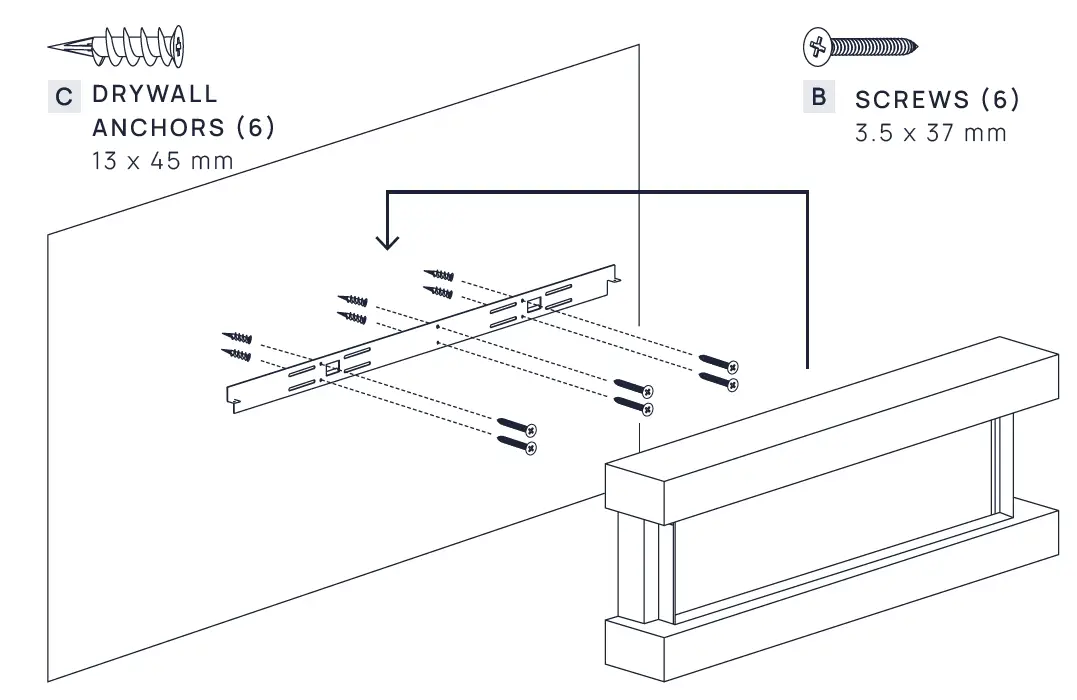 C DRYWALL ANCHORS (6)
13 x 45 mm

B SCREWS (6)
3.5 x 37 mm