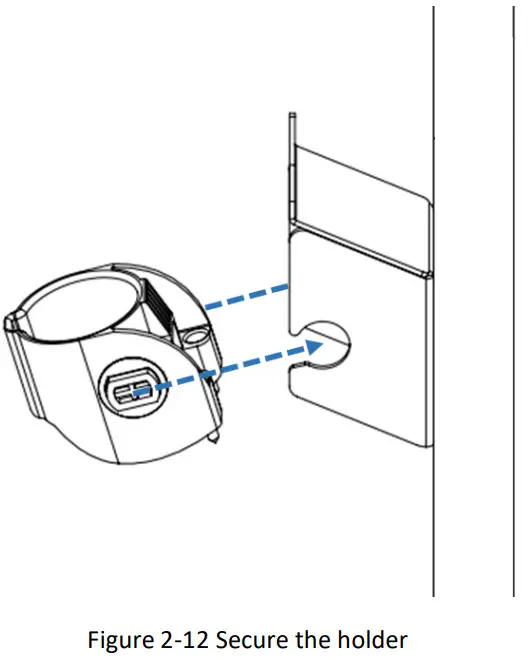 Figure 2-12 Secure the holder