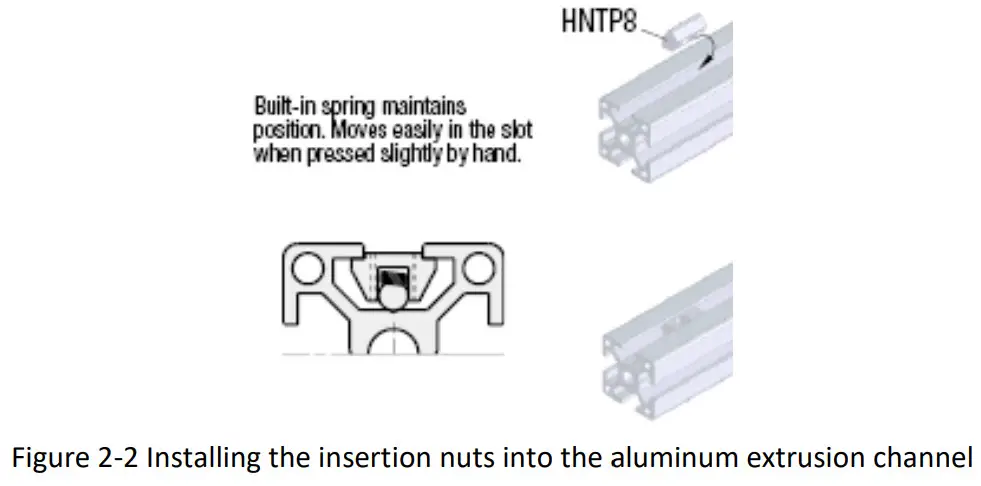 HNTP8

Built-in spring maintains position. Moves easily in the slot when pressed slightly by hand.

Figure 2-2 Installing the insertion nuts into the aluminum extrusion channel