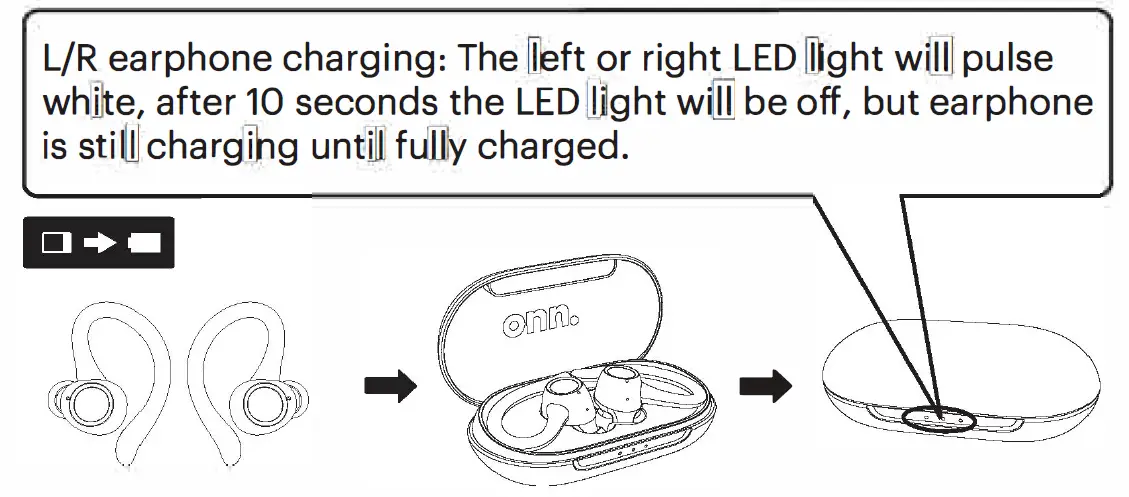 L/R earphone charging: The left or right LED light will pulse white, after 10 seconds the LED light will be off, but earphone is still charging until fully charged.

onn.