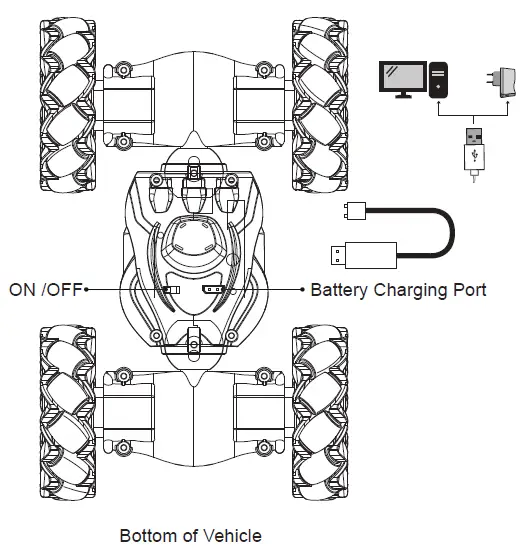 ON /OFF

Battery Charging Port

Bottom of Vehicle