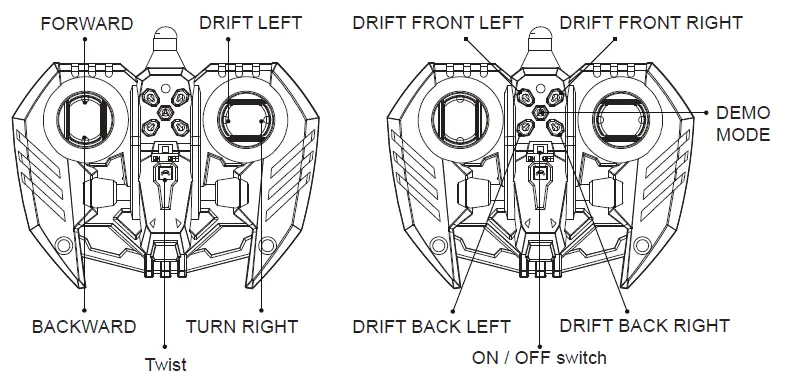 FORWARD
DRIFT LEFT
ON OFF
BACKWARD
TURN RIGHT
Twist

DRIFT FRONT LEFT
DRIFT FRONT RIGHT
DEMO MODE
ON OFF
DRIFT BACK LEFT
DRIFT BACK RIGHT
ON / OFF switch