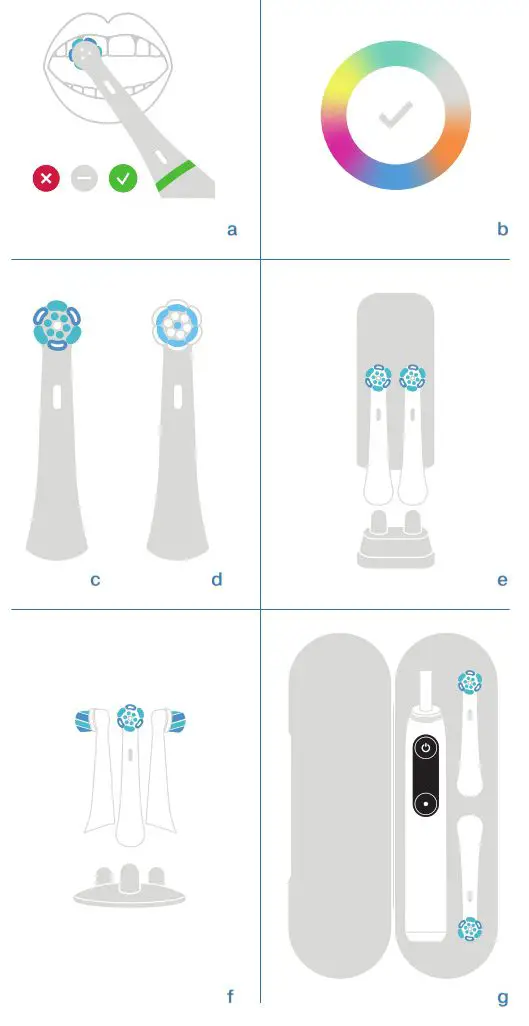 a

b

c

d

e

f

g