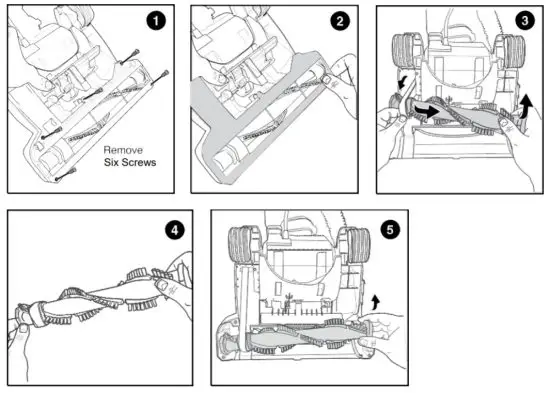 1

Remove
Six Screws

2

3

4

5