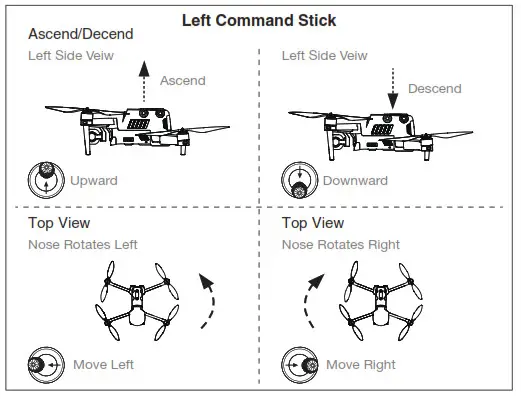 Left Command Stick

Ascend/Decend

Left Side Veiw

Ascend

Upward

Left Side Veiw

Descend

Downward

Top View

Nose Rotates Left

Move Left

Top View

Nose Rotates Right

Move Right