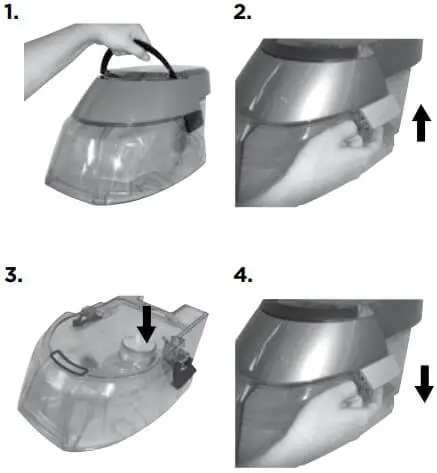 1.

2.

3.

4.