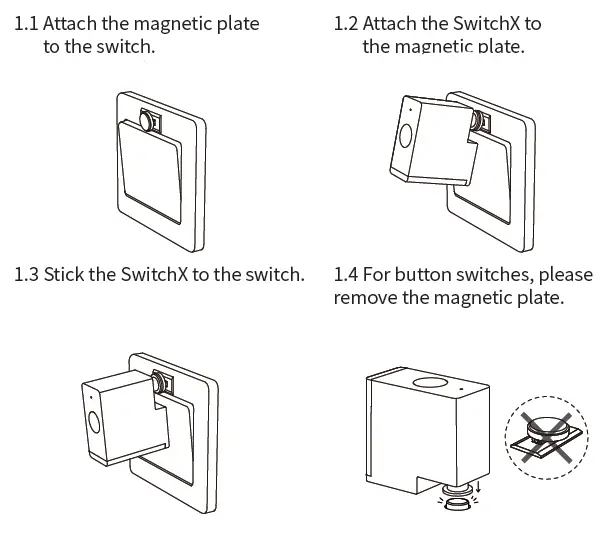 1.1 Attach the magnetic plate to the switch.

1.2 Attach the SwitchX to the magnetic plate.

1.3 Stick the SwitchX to the switch.

1.4 For button switches, please remove the magnetic plate.