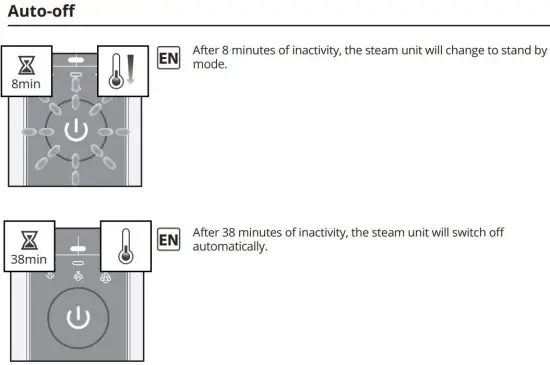 Auto-off

8min

EN After 8 minutes of inactivity, the steam unit will change to stand by mode.

38min

EN After 38 minutes of inactivity, the steam unit will switch off automatically.