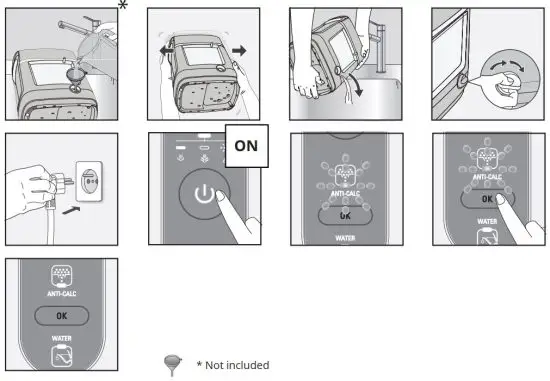 *

ON

ANTI-CALC
OK
WATER

ANTI-CALC
OK
WATER

ANTI-CALC
OK
WATER

* Not included