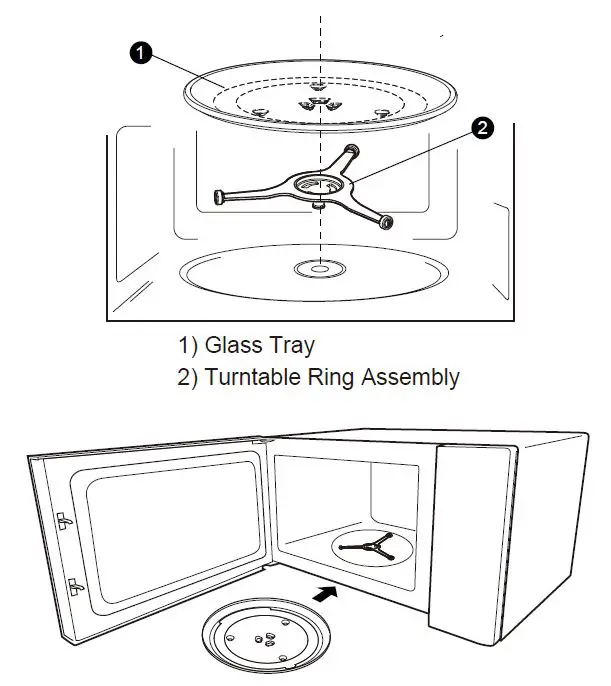 1
2
1) Glass Tray
2) Turntable Ring Assembly