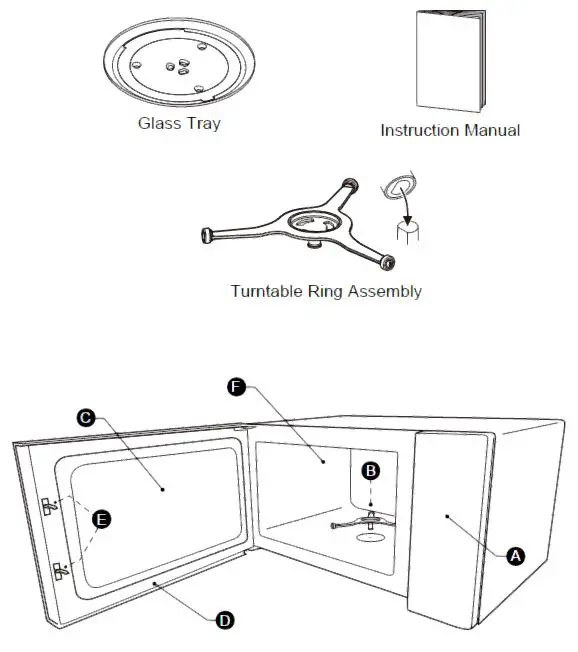 Glass Tray

Instruction Manual

Turntable Ring Assembly

F

C

B

E

A

D