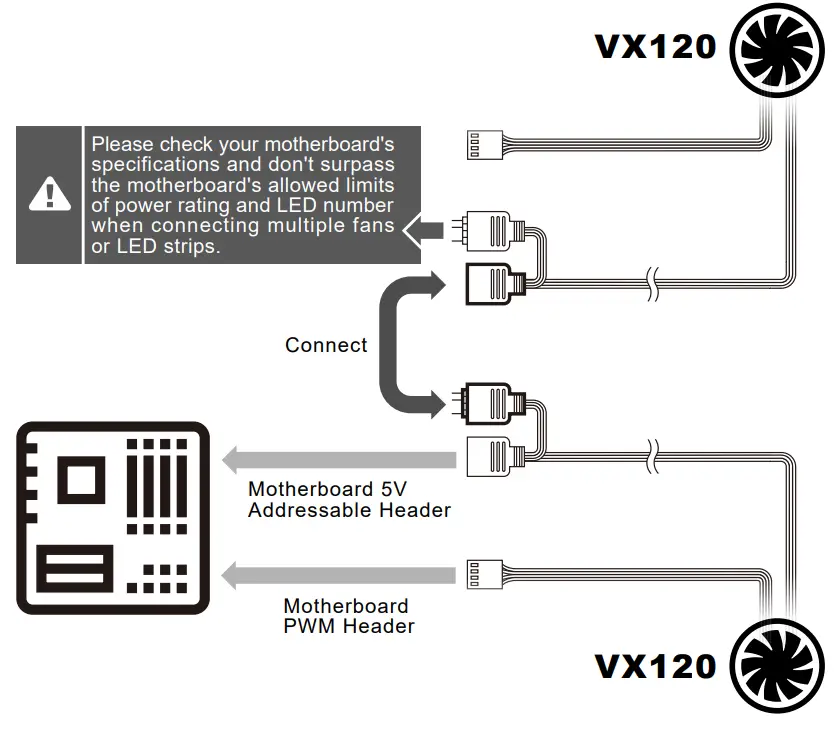 VX120

Please check your motherboard's specifications and don't surpass the motherboard's allowed limits of power rating and LED number when connecting multiple fans or LED strips.

Connect

Motherboard 5V Addressable Header

Motherboard PWM Header

VX120